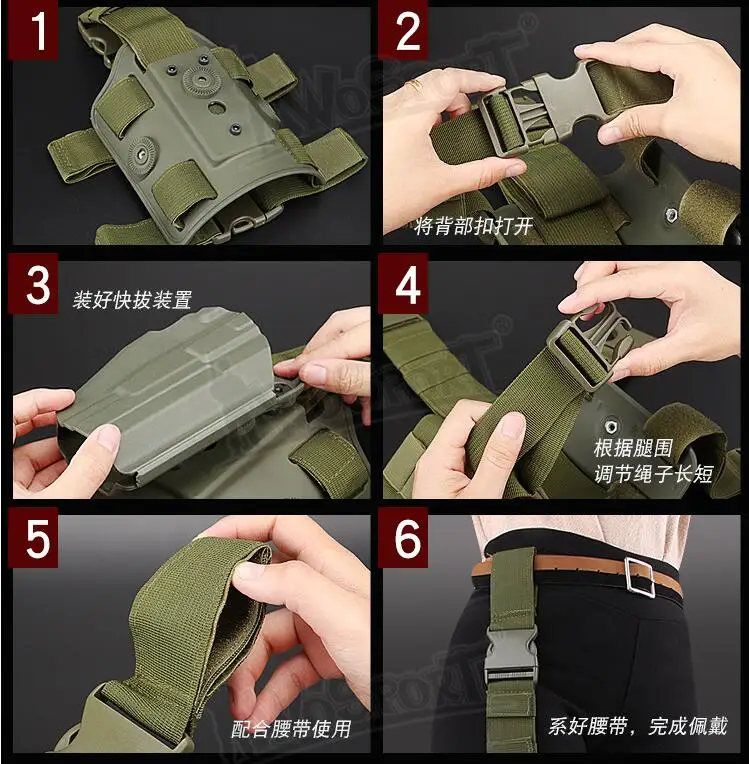 1

2

将背部扣打开

3

装好快拔装置

4

根据腿围
调节绳子长短

5

配合腰带使用

6

系好腰带，完成佩戴