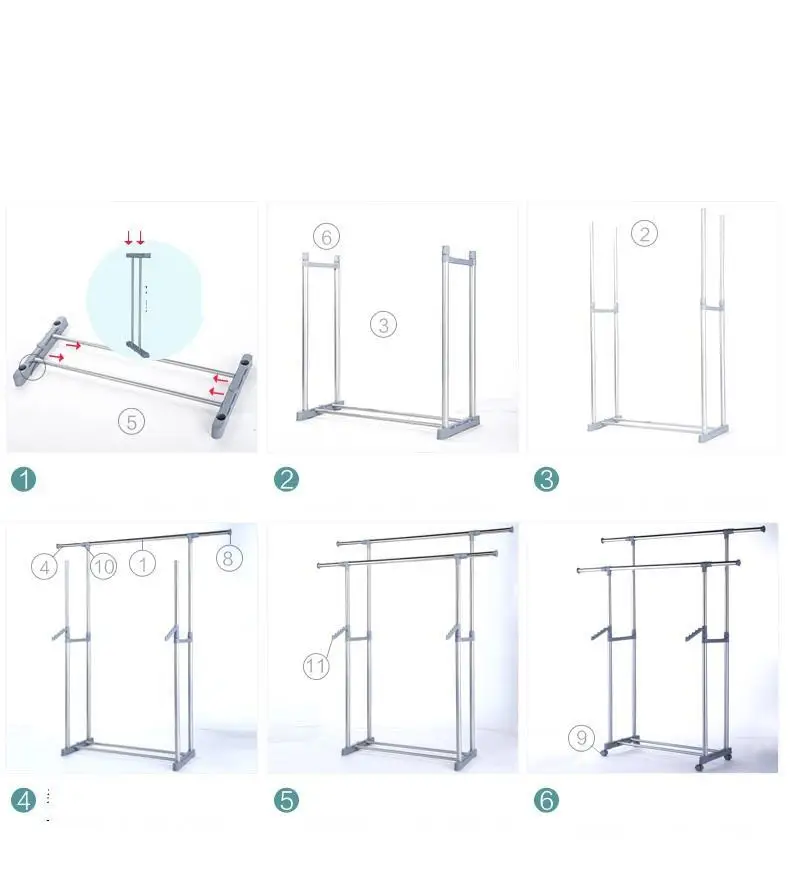 5

6

3

2

1

2

3

4

10

1

8

11

9

4

5

6