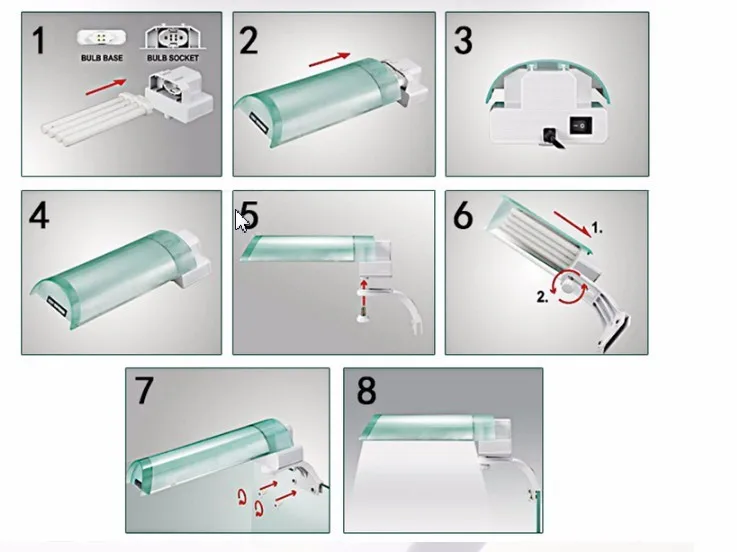 1
BULB BASE
BULB SOCKET

2

3

4

5

6
1.
2.

7

8