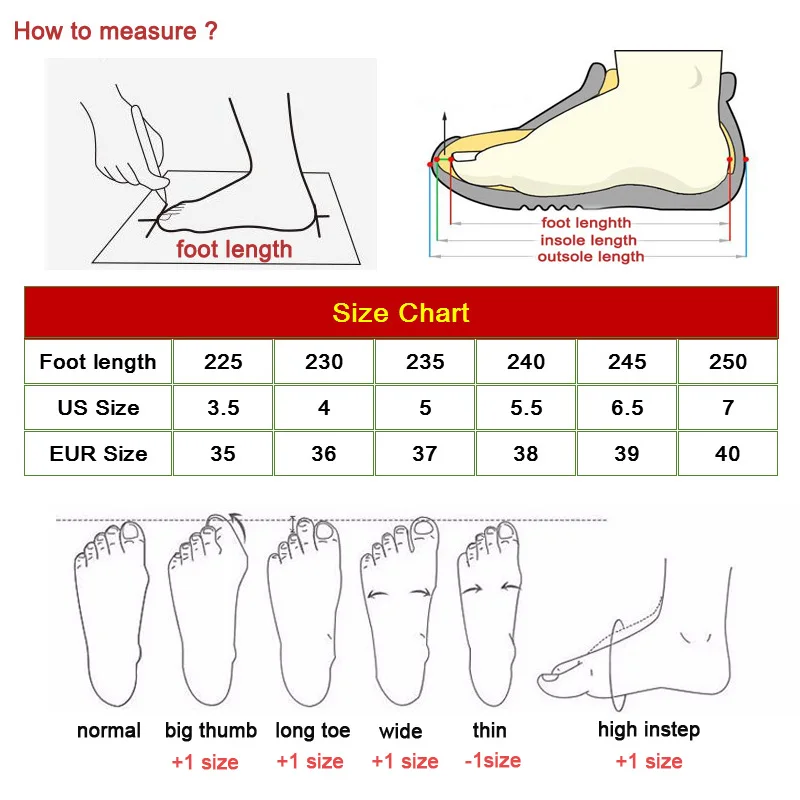 How to measure ?

foot length

foot lenghth
insole length
outsole length

Size Chart

| Foot length | 225 | 230 | 235 | 240 | 245 | 250 |
|---|---|---|---|---|---|---|
| US Size | 3.5 | 4 | 5 | 5.5 | 6.5 | 7 |
| EUR Size | 35 | 36 | 37 | 38 | 39 | 40 |

normal

big thumb
+1 size

long toe
+1 size

wide
+1 size

thin
-1size

high instep
+1 size