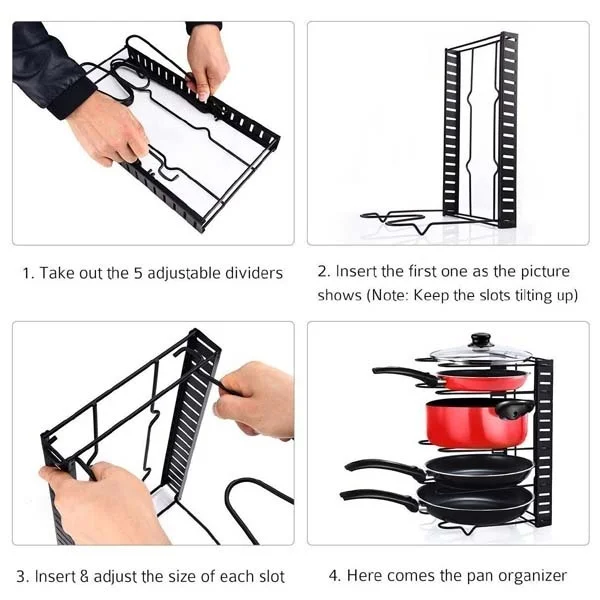 1. Take out the 5 adjustable dividers

2. Insert the first one as the picture shows (Note: Keep the slots tilting up)

3. Insert & adjust the size of each slot

4. Here comes the pan organizer