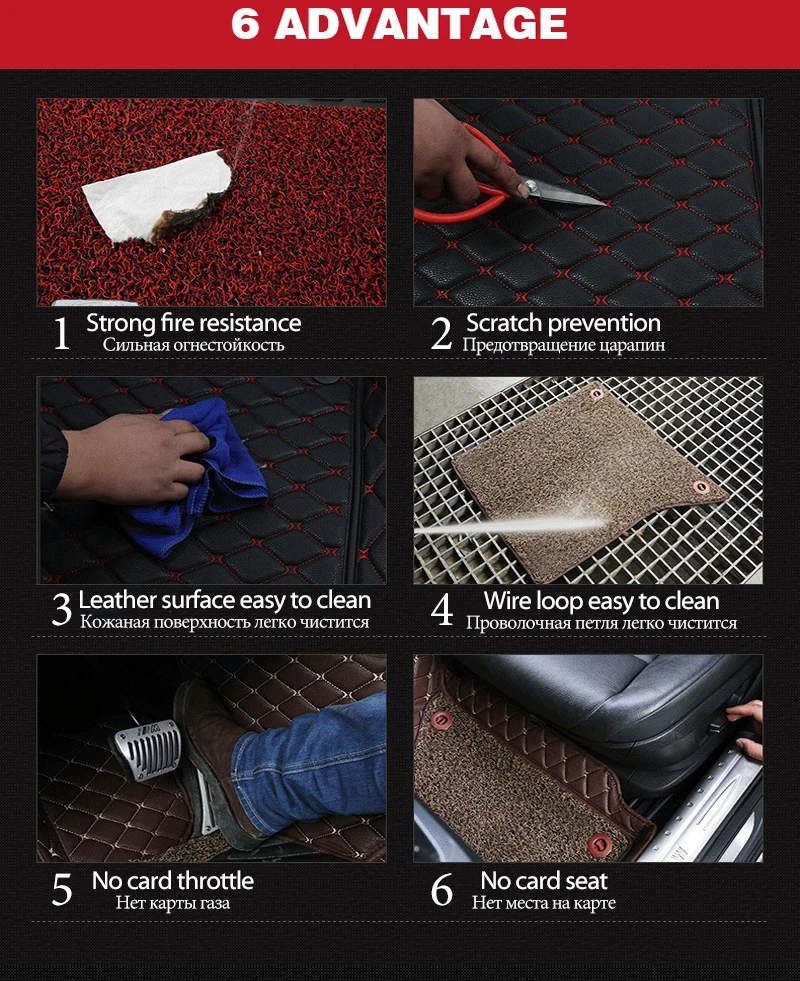 6 ADVANTAGE

1 Strong fire resistance
Сильная огнестойкость

2 Scratch prevention
Предотвращение царапин

3 Leather surface easy to clean
Кожаная поверхность легко чистится

4 Wire loop easy to clean
Проволочная петля легко чистится

5 No card throttle
Нет карты газа

6 No card seat
Нет места на карте