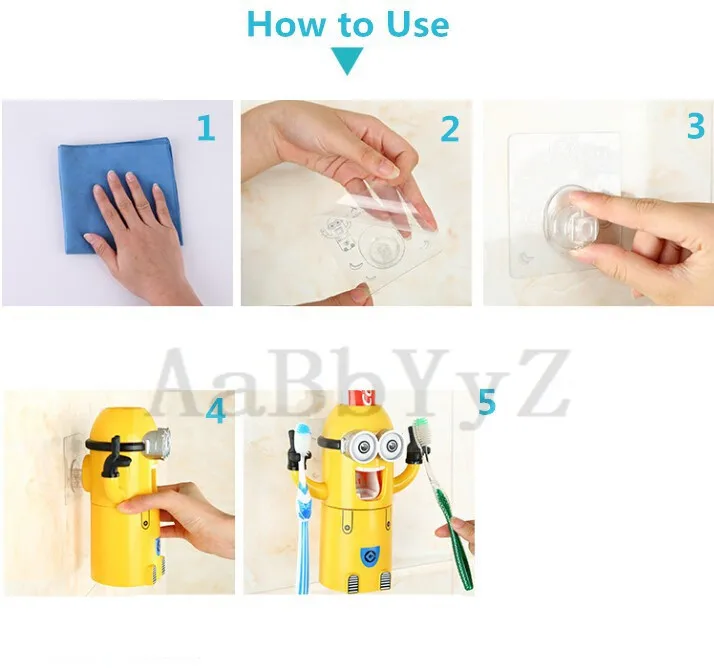 How to Use

1

2

3

AaBbYyZ

4

5