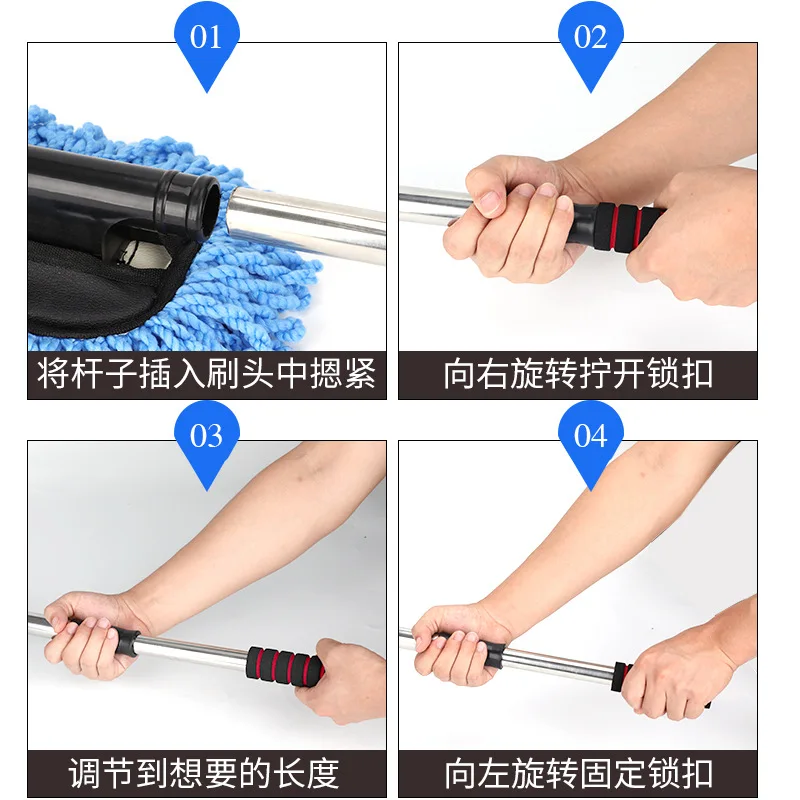 01

将杆子插入刷头中摁紧

02

向右旋转拧开锁扣

03

调节到想要的长度

04

向左旋转固定锁扣