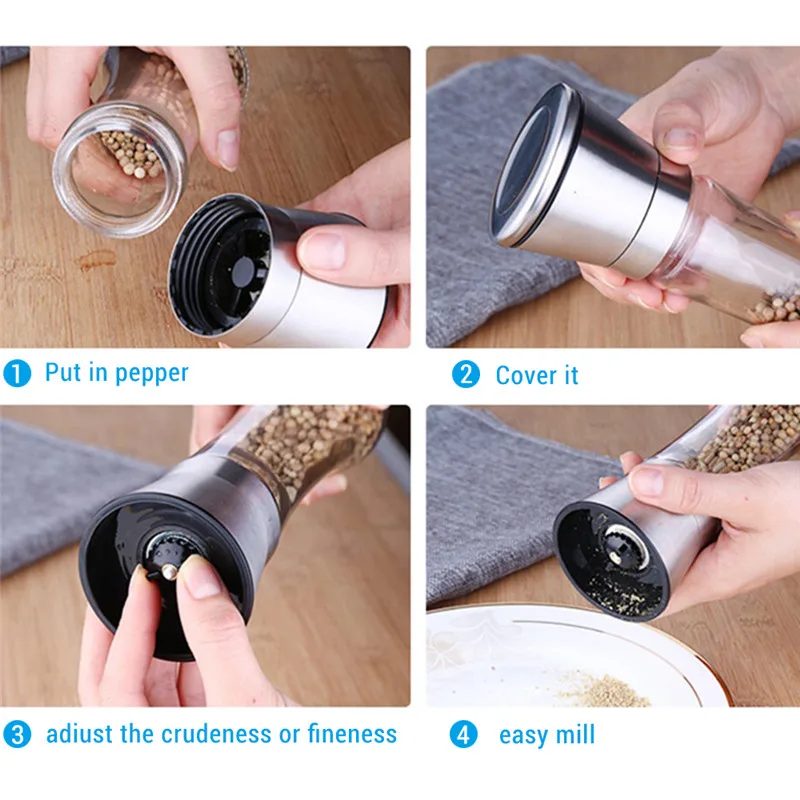 1 Put in pepper

2 Cover it

3 adiust the crudeness or fineness

4 easy mill