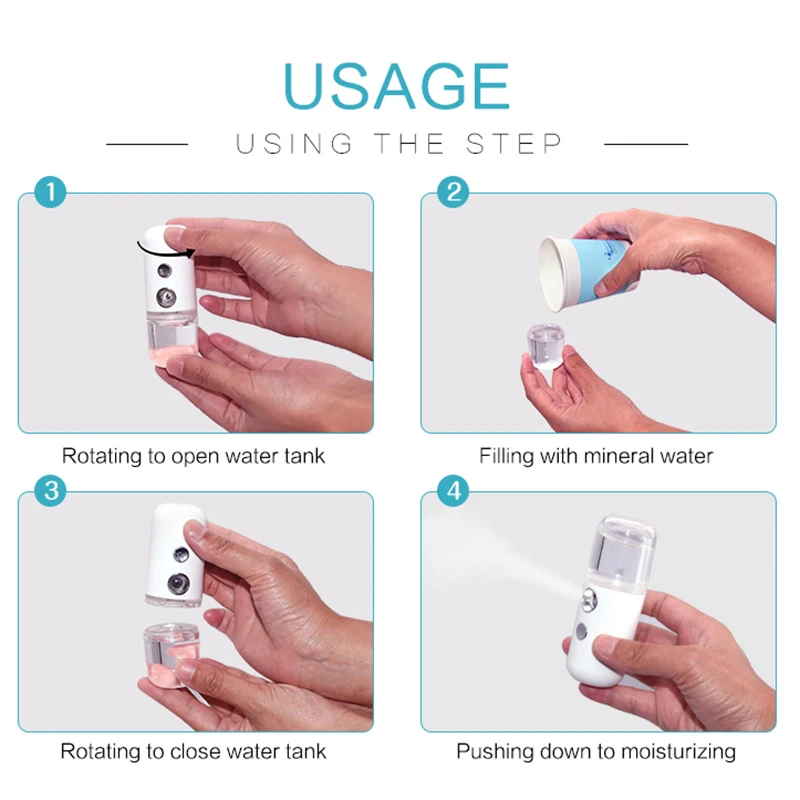 USAGE

USING THE STEP

1

Rotating to open water tank

2

Filling with mineral water

3

Rotating to close water tank

4

Pushing down to moisturizing