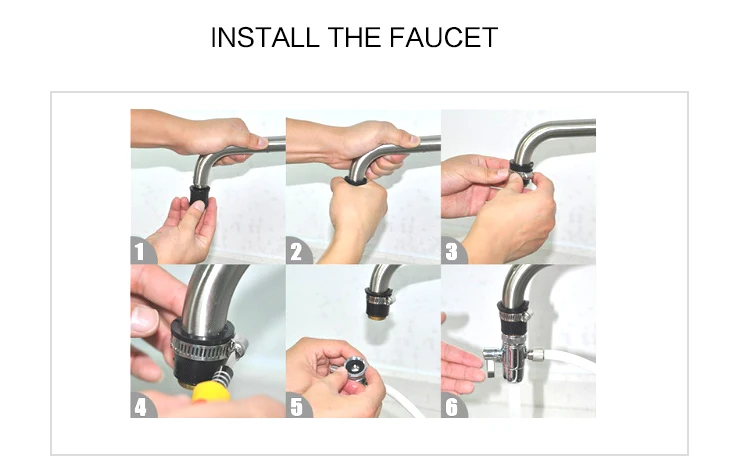 INSTALL THE FAUCET

1

2

3

4

5

6