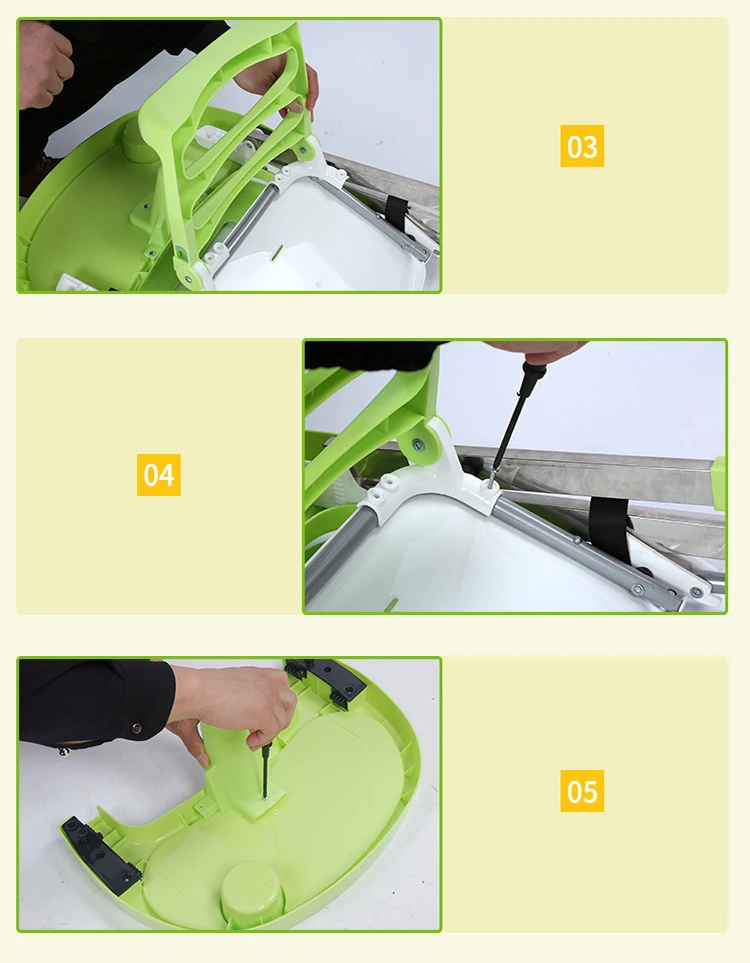 03

04

05