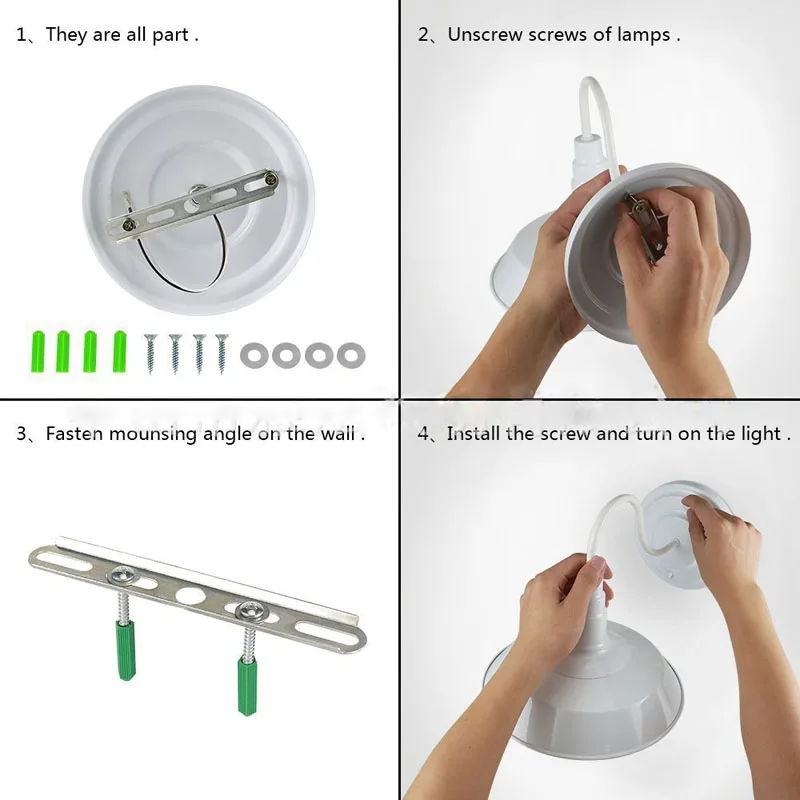 1、They are all part .

2、Unscrew screws of lamps .

3、Fasten mounsing angle on the wall .

4、Install the screw and turn on the light .