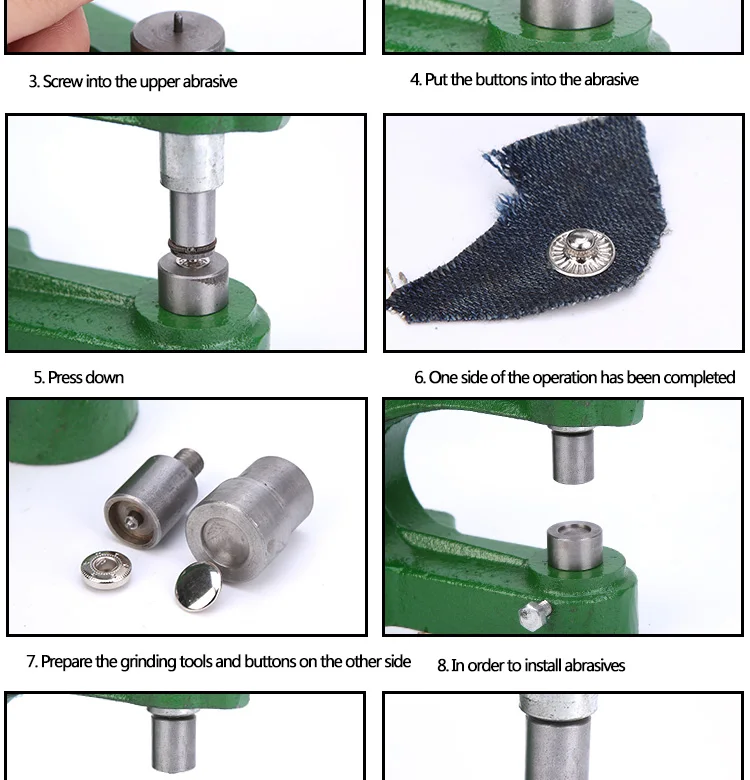 3. Screw into the upper abrasive

4. Put the buttons into the abrasive

5. Press down

6. One side of the operation has been completed

7. Prepare the grinding tools and buttons on the other side

8. In order to install abrasives