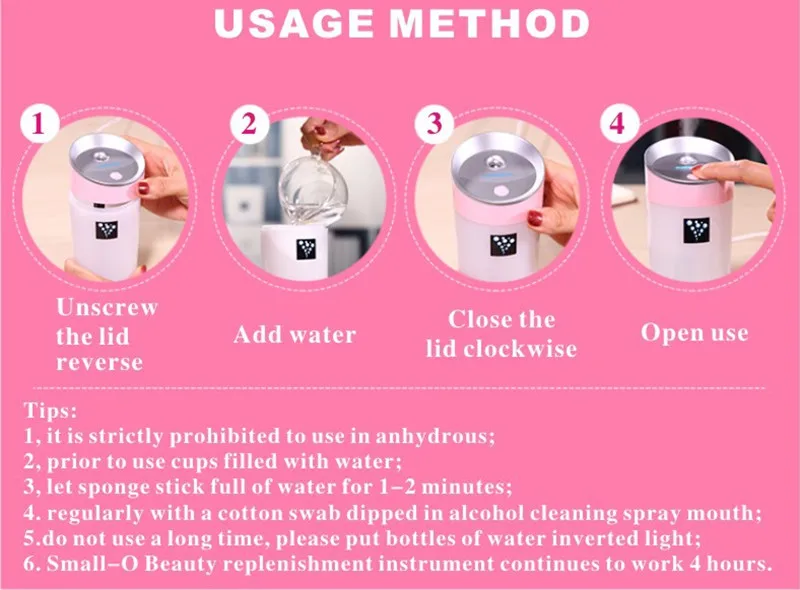 USAGE METHOD

1

Unscrew
the lid
reverse

2

Add water

3

Close the
lid clockwise

4

Open use

Tips:
1, it is strictly prohibited to use in anhydrous;
2, prior to use cups filled with water;
3, let sponge stick full of water for 1-2 minutes;
4. regularly with a cotton swab dipped in alcohol cleaning spray mouth;
5.do not use a long time, please put bottles of water inverted light;
6. Small-O Beauty replenishment instrument continues to work 4 hours.