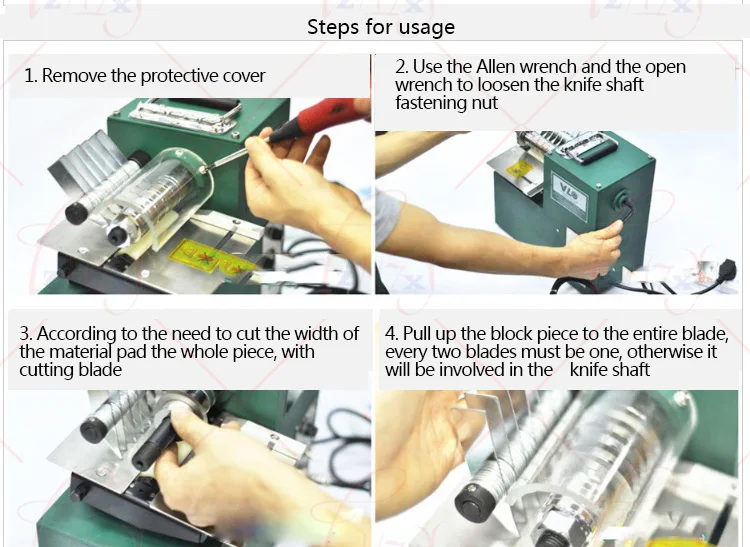 Steps for usage

1. Remove the protective cover

2. Use the Allen wrench and the open wrench to loosen the knife shaft fastening nut

VLO

3. According to the need to cut the width of the material pad the whole piece, with cutting blade

4. Pull up the block piece to the entire blade, every two blades must be one, otherwise it will be involved in the knife shaft