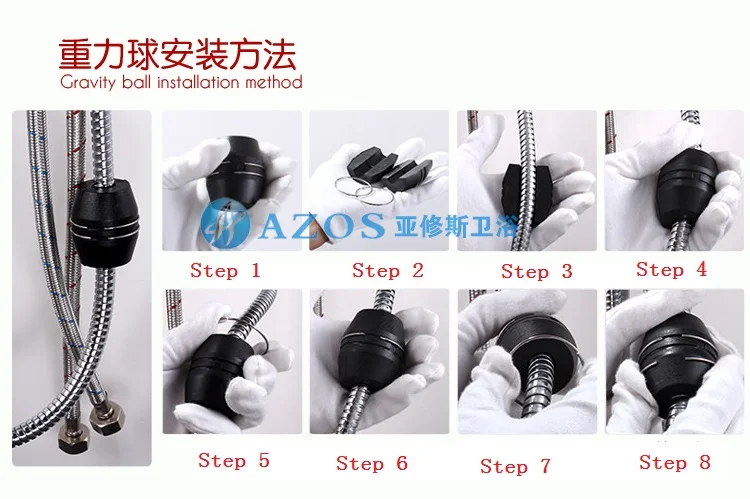 重力球安装方法
Gravity ball installation method

AZOS 亚修斯卫浴

Step 1
Step 2
Step 3
Step 4
Step 5
Step 6
Step 7
Step 8