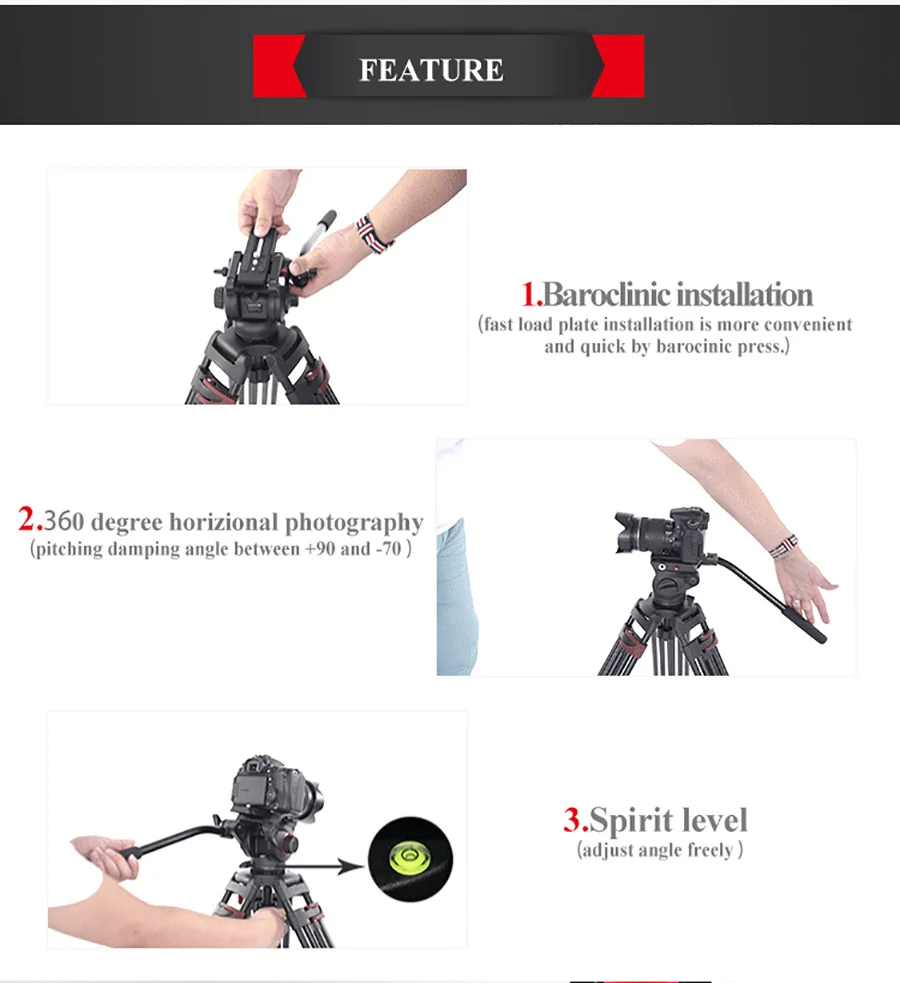 FEATURE

1.Baroclinic installation
(fast load plate installation is more convenient and quick by barocinic press.)

2.360 degree horizional photography
(pitching damping angle between +90 and -70 )

3.Spirit level
(adjust angle freely )