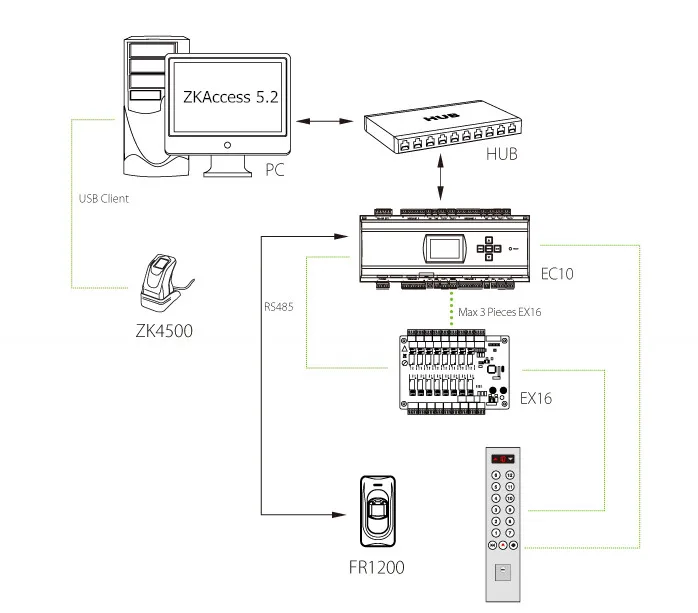 ZKAccess 5.2

PC

HUB

HUB

USB Client

EC10

RS485

Max 3 Pieces EX16

ZK4500

EX16

FR1200