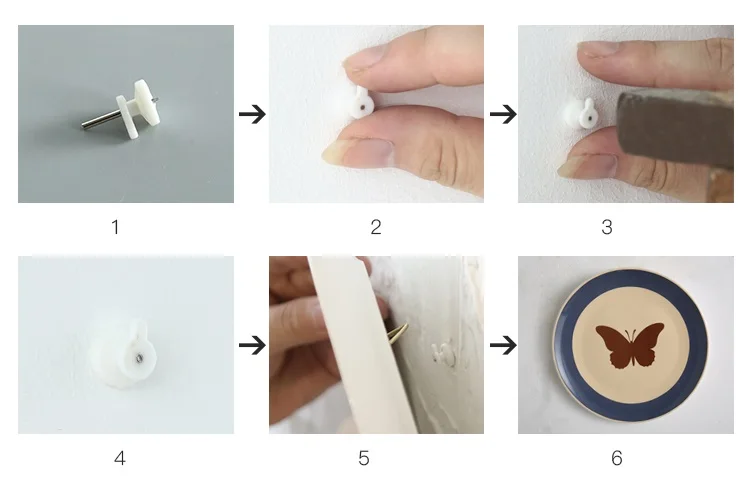 → →

1 2 3

→ →

4 5 6