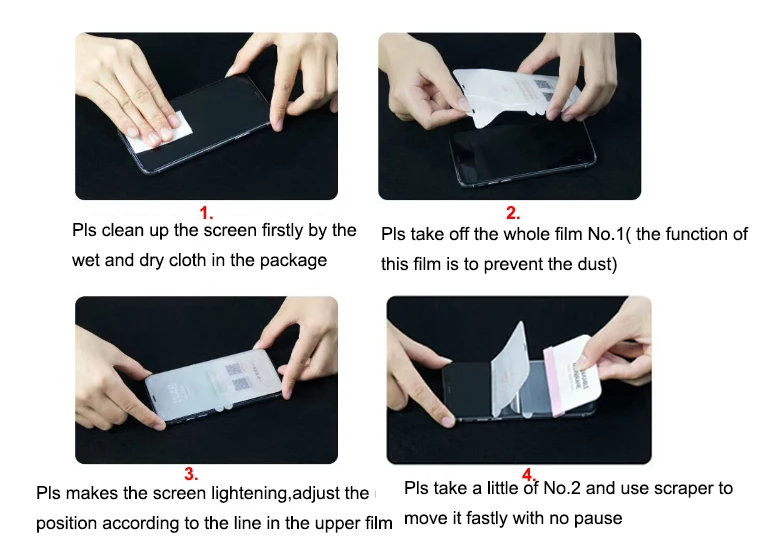 1.
Pls clean up the screen firstly by the wet and dry cloth in the package

2.
Pls take off the whole film No.1( the function of this film is to prevent the dust)

3.
Pls makes the screen lightening,adjust the position according to the line in the upper film

4.
Pls take a little of No.2 and use scraper to move it fastly with no pause