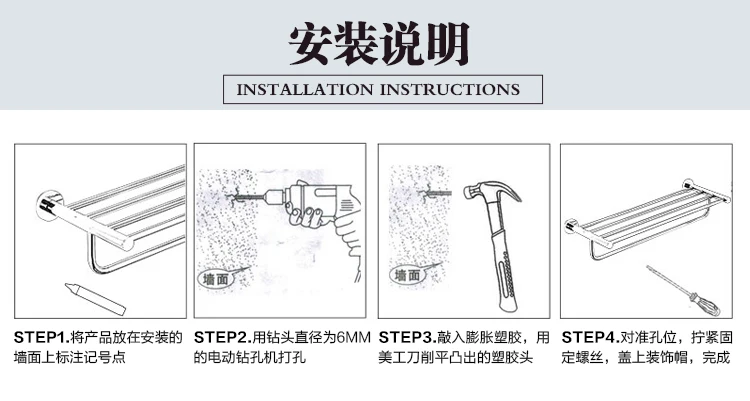 安装说明

INSTALLATION INSTRUCTIONS

墙面

墙面

STEP1.将产品放在安装的墙面上标注记号点

STEP2.用钻头直径为6MM的电动钻孔机打孔

STEP3.敲入膨胀塑胶，用美工刀削平凸出的塑胶头

STEP4.对准孔位，拧紧固定螺丝，盖上装饰帽，完成