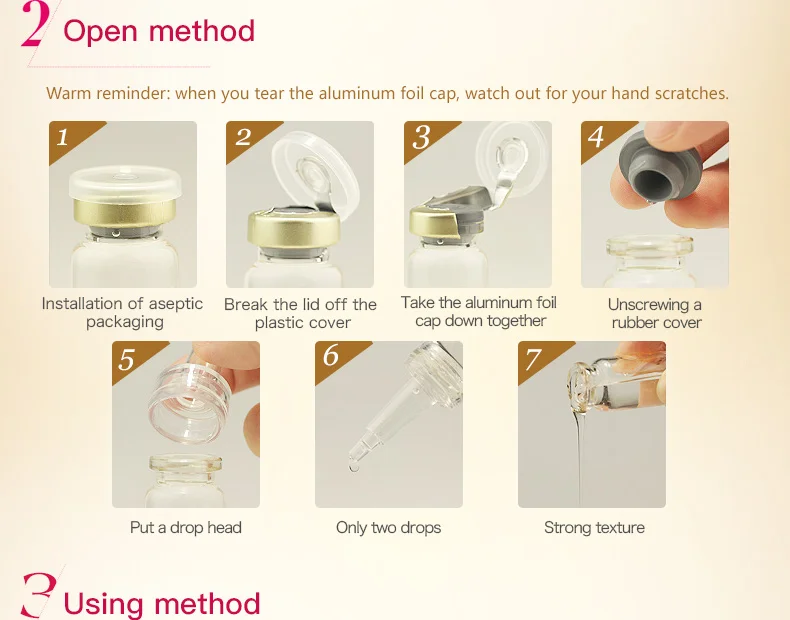 2 Open method

Warm reminder: when you tear the aluminum foil cap, watch out for your hand scratches.

1
Installation of aseptic packaging

2
Break the lid off the plastic cover

3
Take the aluminum foil cap down together

4
Unscrewing a rubber cover

5
Put a drop head

6
Only two drops

7
Strong texture

3 Using method