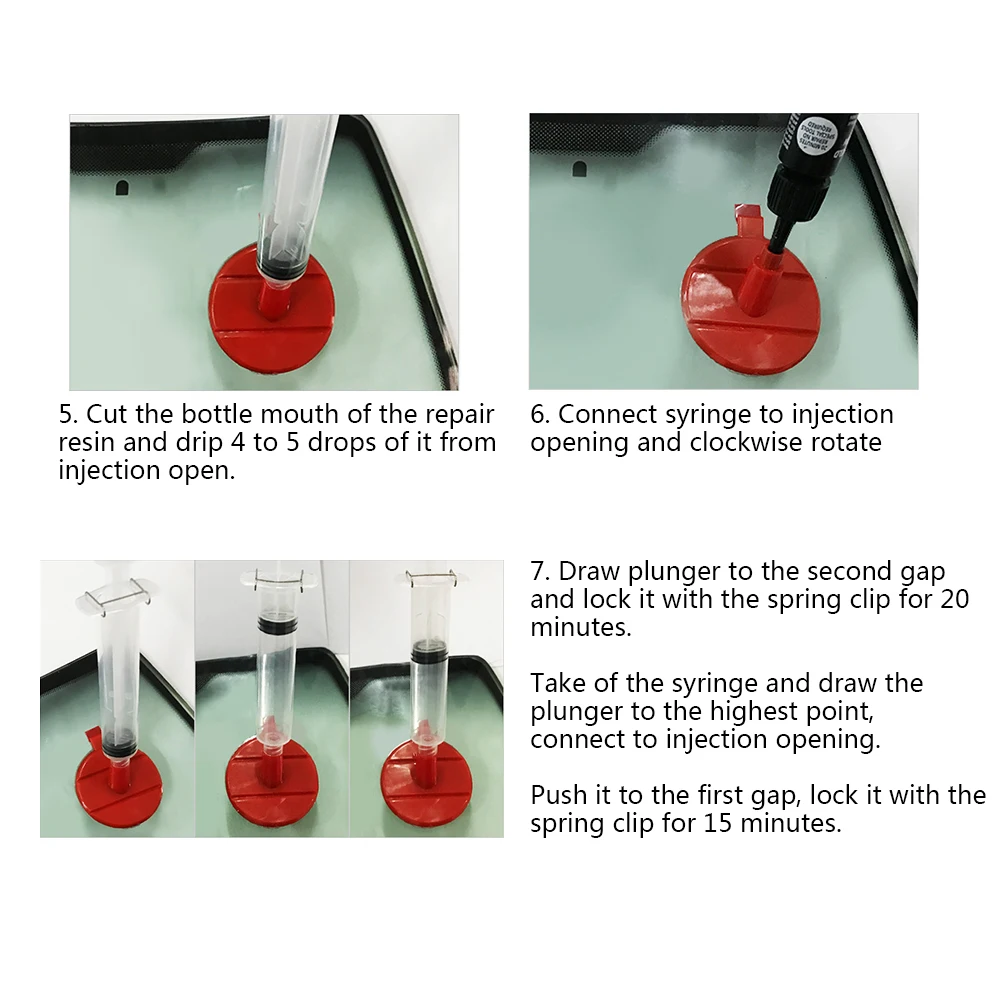 5. Cut the bottle mouth of the repair resin and drip 4 to 5 drops of it from injection open.

6. Connect syringe to injection opening and clockwise rotate

7. Draw plunger to the second gap and lock it with the spring clip for 20 minutes.

Take of the syringe and draw the plunger to the highest point, connect to injection opening.

Push it to the first gap, lock it with the spring clip for 15 minutes.