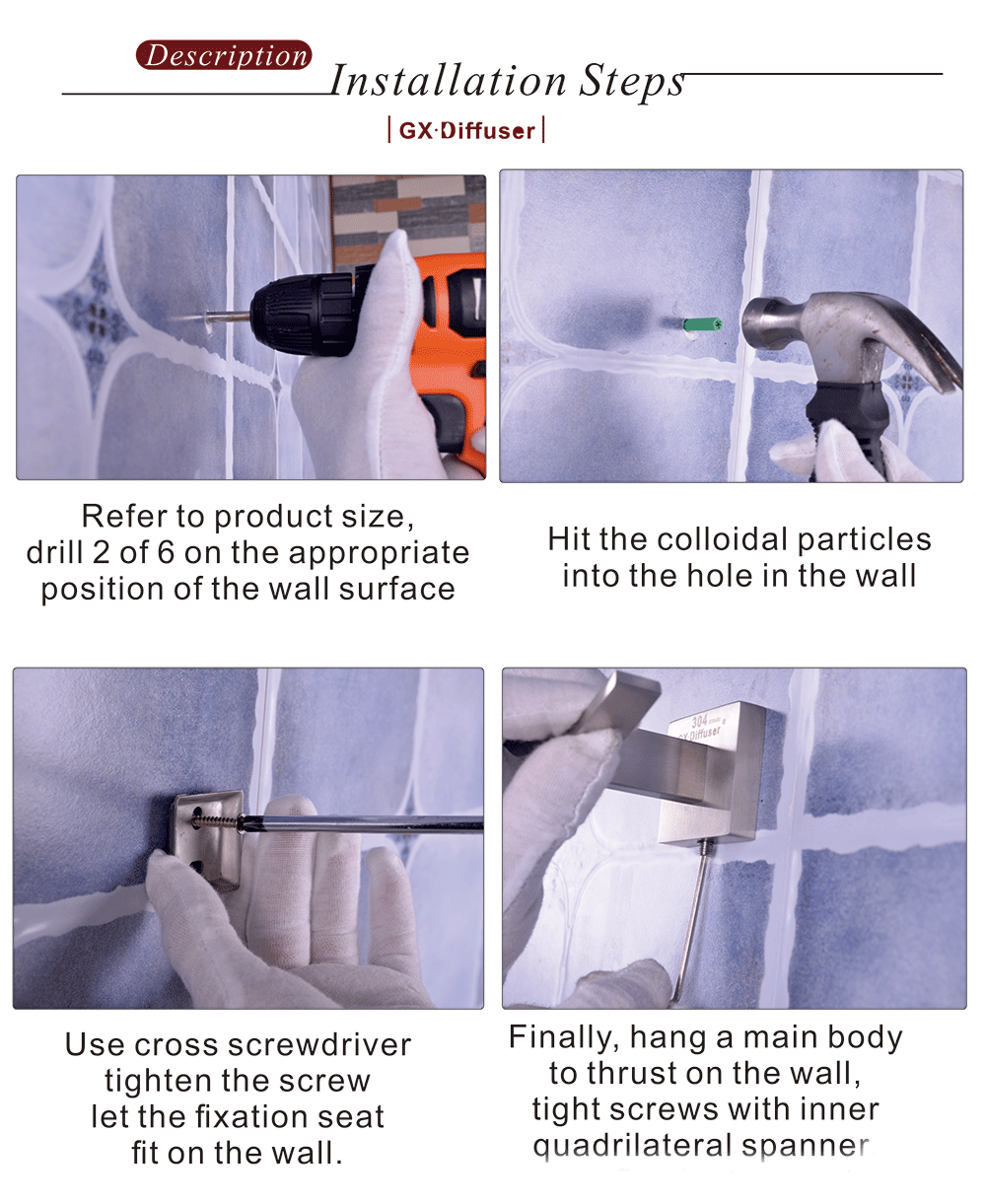 Description

Installation Steps

GX·Diffuser

Refer to product size, drill 2 of 6 on the appropriate position of the wall surface

Hit the colloidal particles into the hole in the wall

304 GX·Diffuser

Use cross screwdriver tighten the screw let the fixation seat fit on the wall.

Finally, hang a main body to thrust on the wall, tight screws with inner quadrilateral spanner