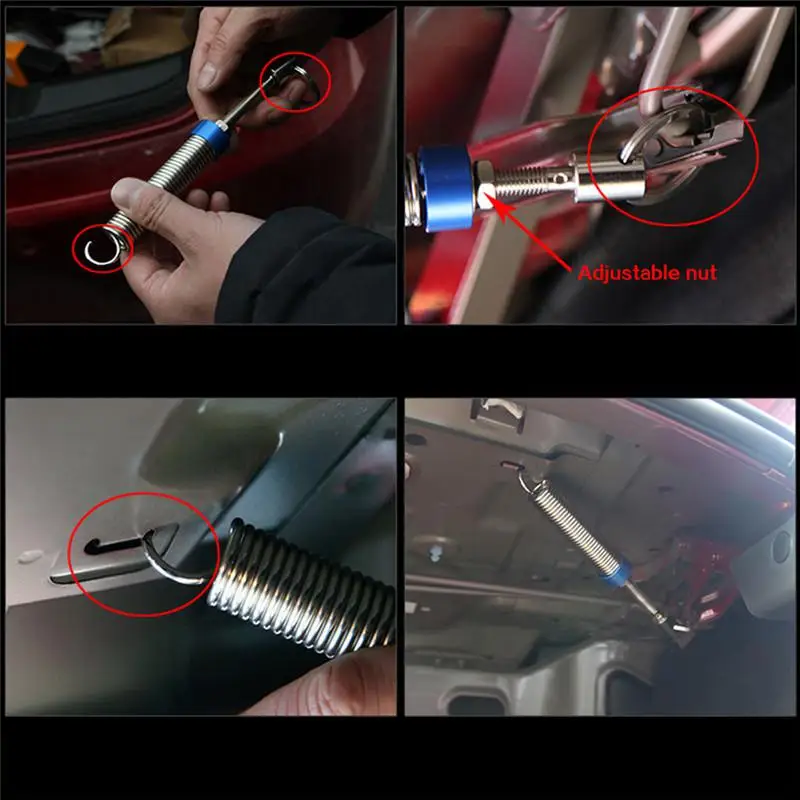 Adjustable nut