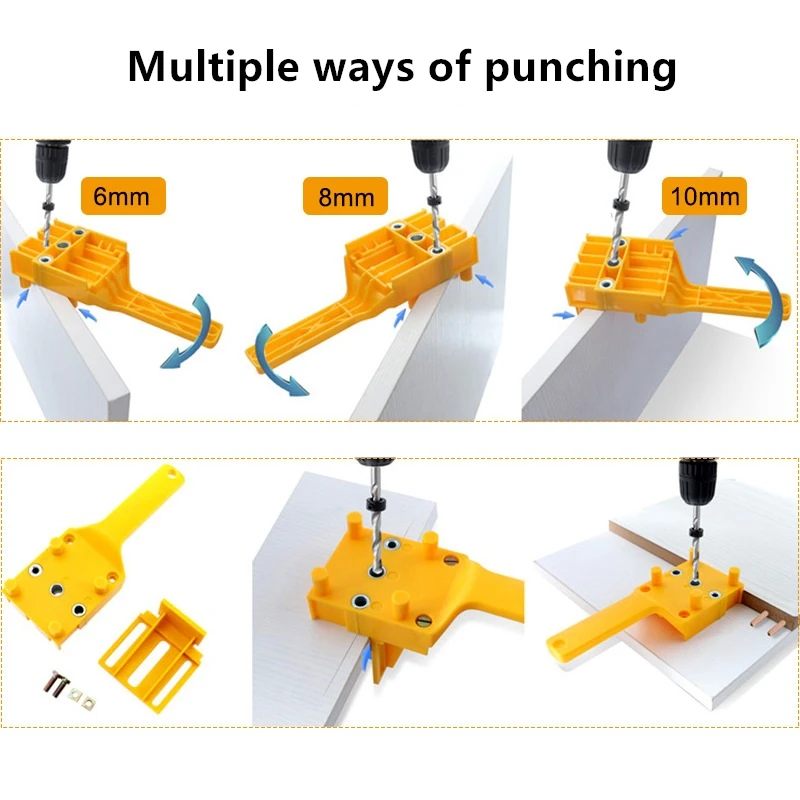 Multiple ways of punching

6mm

8mm

10mm