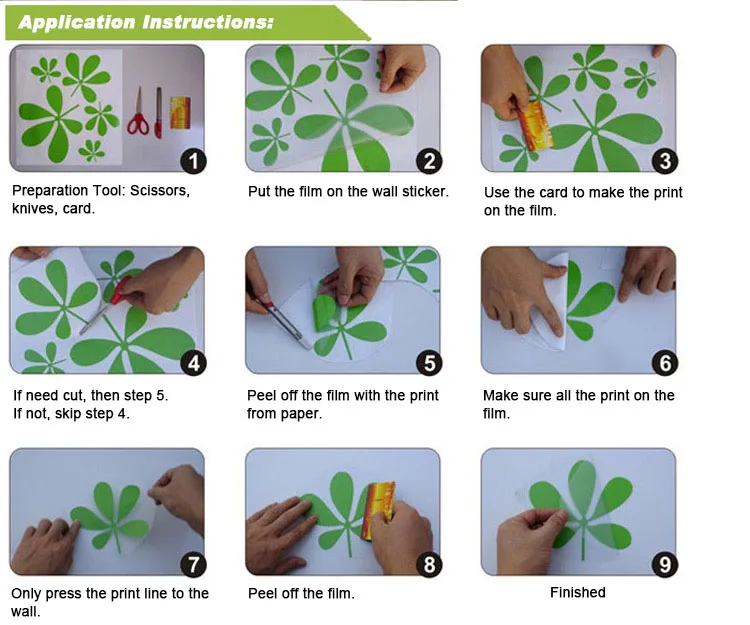 Application Instructions:

1

Preparation Tool: Scissors, knives, card.

2

Put the film on the wall sticker.

3

Use the card to make the print on the film.

4

If need cut, then step 5.
If not, skip step 4.

5

Peel off the film with the print from paper.

6

Make sure all the print on the film.

7

Only press the print line to the wall.

8

Peel off the film.

9

Finished