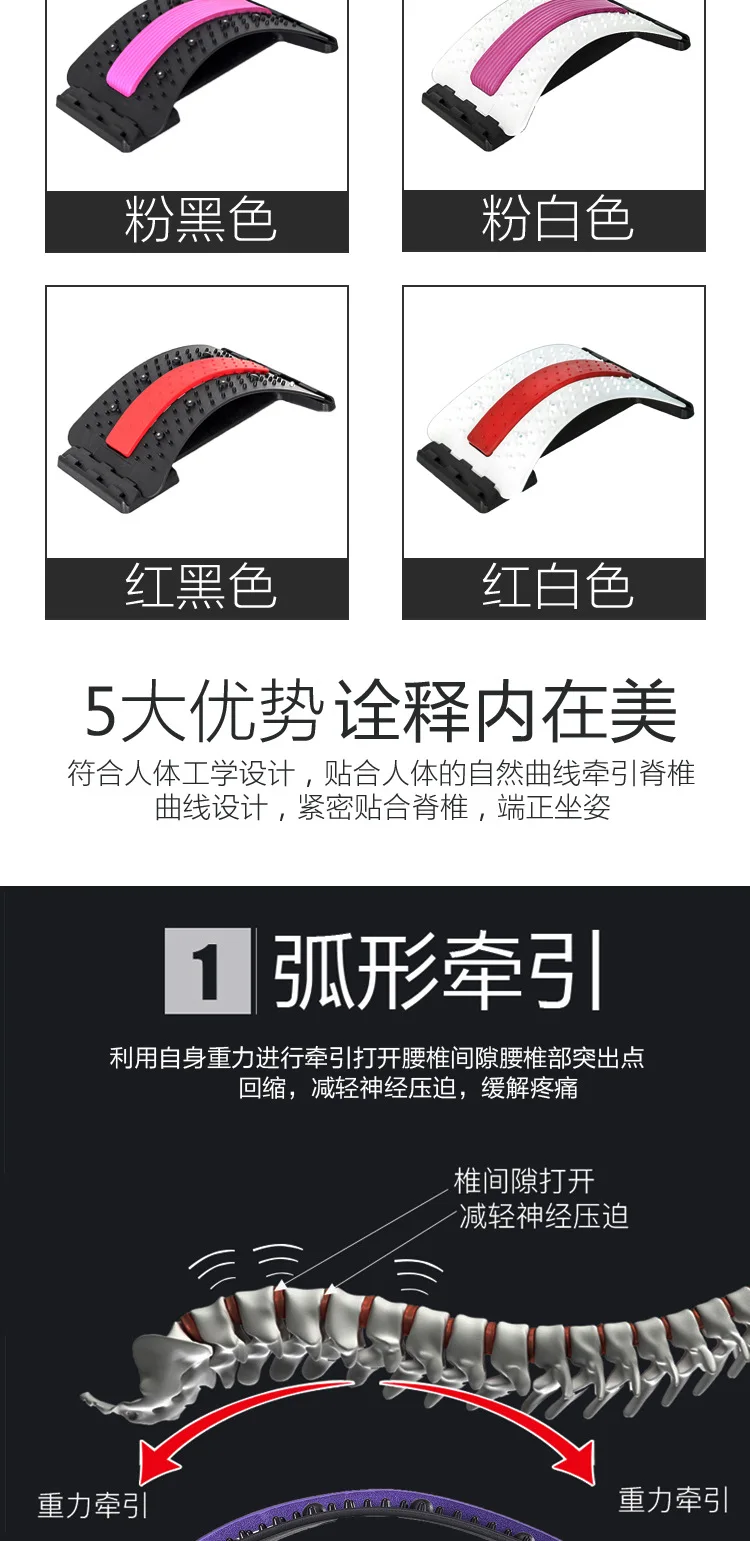 粉黑色

粉白色

红黑色

红白色

5大优势诠释内在美

符合人体工学设计，贴合人体的自然曲线牵引脊椎曲线设计，紧密贴合脊椎，端正坐姿

1 弧形牵引

利用自身重力进行牵引打开腰椎间隙腰椎部突出点回缩，减轻神经压迫，缓解疼痛

椎间隙打开
减轻神经压迫

重力牵引

重力牵引