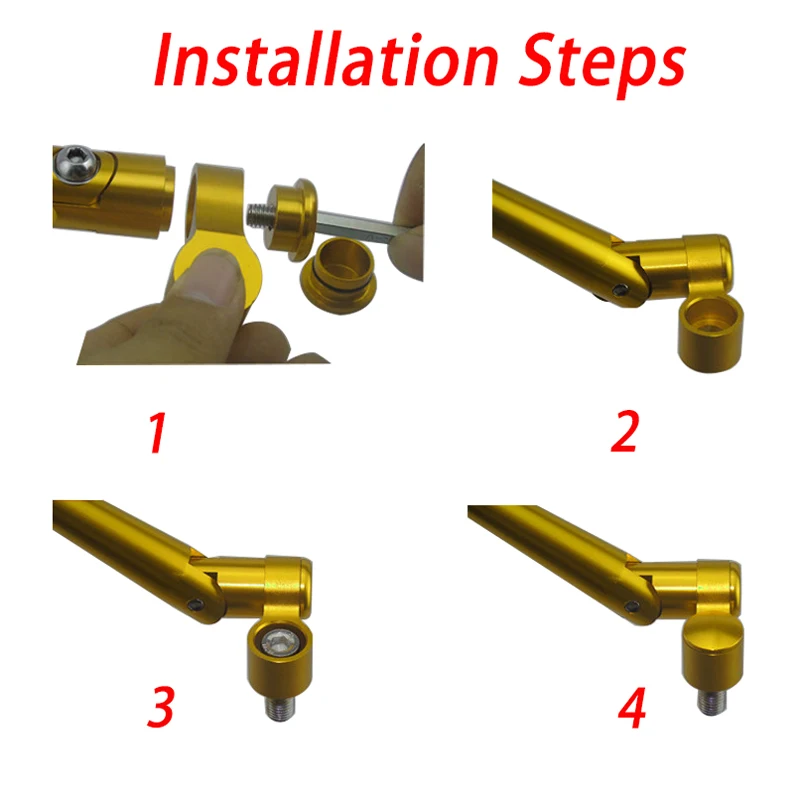 Installation Steps

1

2

3

4