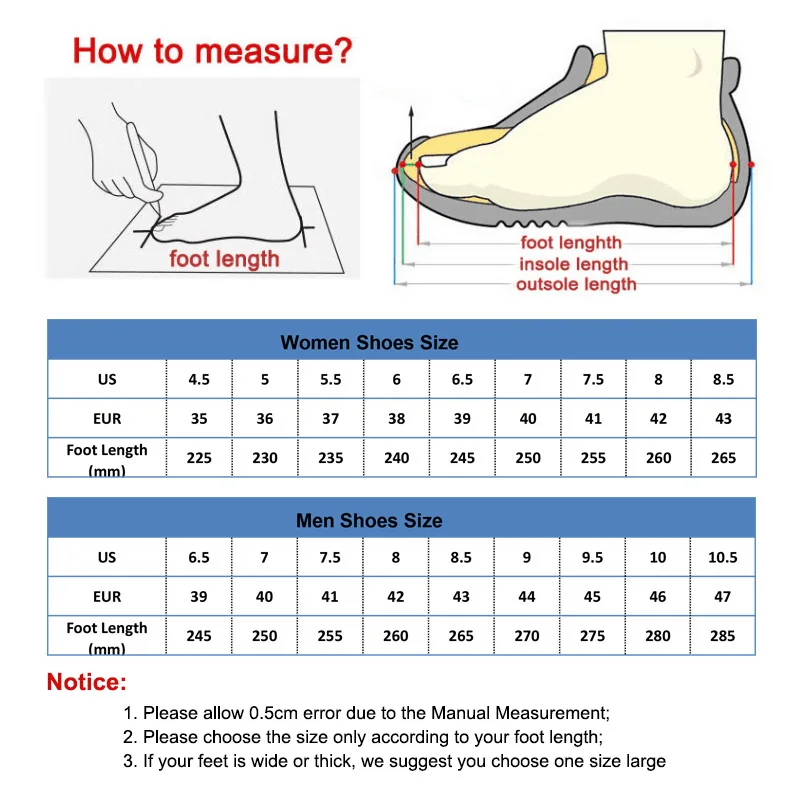 How to measure?

foot length

foot lenghth
insole length
outsole length

Women Shoes Size

| US | 4.5 | 5 | 5.5 | 6 | 6.5 | 7 | 7.5 | 8 | 8.5 |
|---|---|---|---|---|---|---|---|---|---|
| EUR | 35 | 36 | 37 | 38 | 39 | 40 | 41 | 42 | 43 |
| Foot Length (mm) | 225 | 230 | 235 | 240 | 245 | 250 | 255 | 260 | 265 |

Men Shoes Size

| US | 6.5 | 7 | 7.5 | 8 | 8.5 | 9 | 9.5 | 10 | 10.5 |
|---|---|---|---|---|---|---|---|---|---|
| EUR | 39 | 40 | 41 | 42 | 43 | 44 | 45 | 46 | 47 |
| Foot Length (mm) | 245 | 250 | 255 | 260 | 265 | 270 | 275 | 280 | 285 |

Notice:

1. Please allow 0.5cm error due to the Manual Measurement;
2. Please choose the size only according to your foot length;
3. If your feet is wide or thick, we suggest you choose one size large