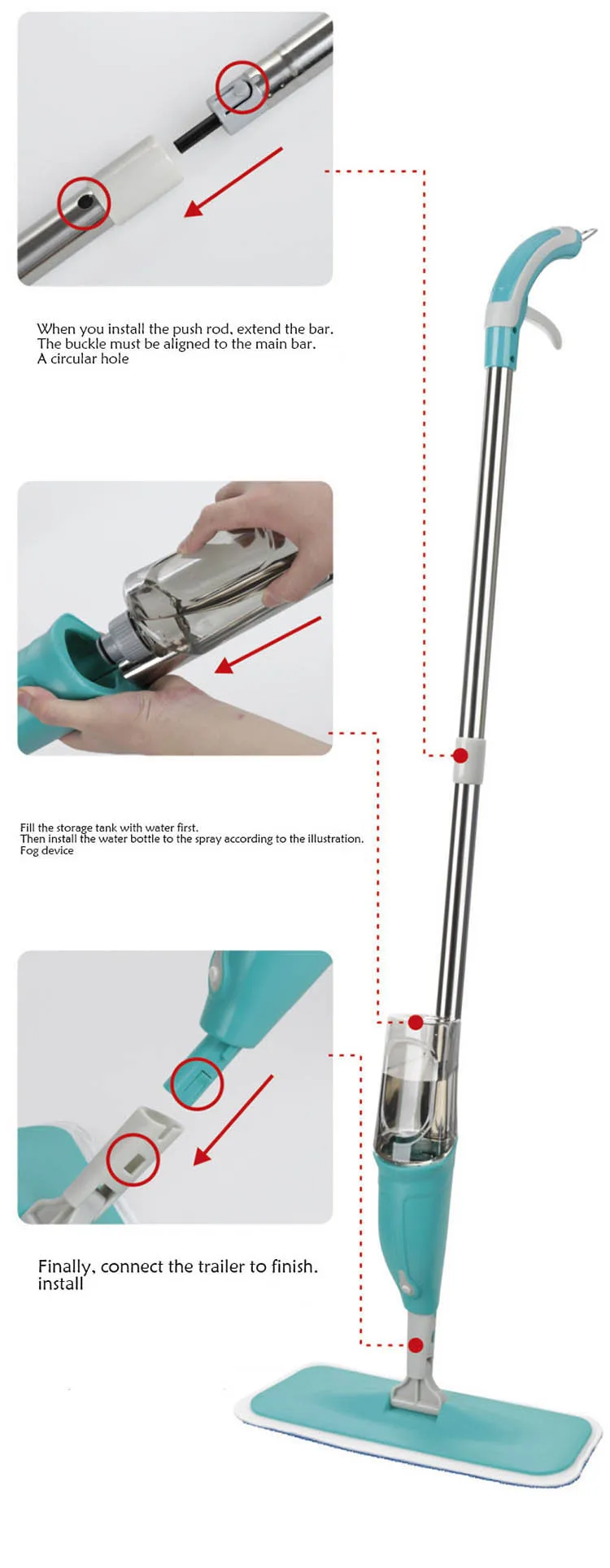 When you install the push rod, extend the bar.
The buckle must be aligned to the main bar.
A circular hole

Fill the storage tank with water first.
Then install the water bottle to the spray according to the illustration.
Fog device

Finally, connect the trailer to finish.
install