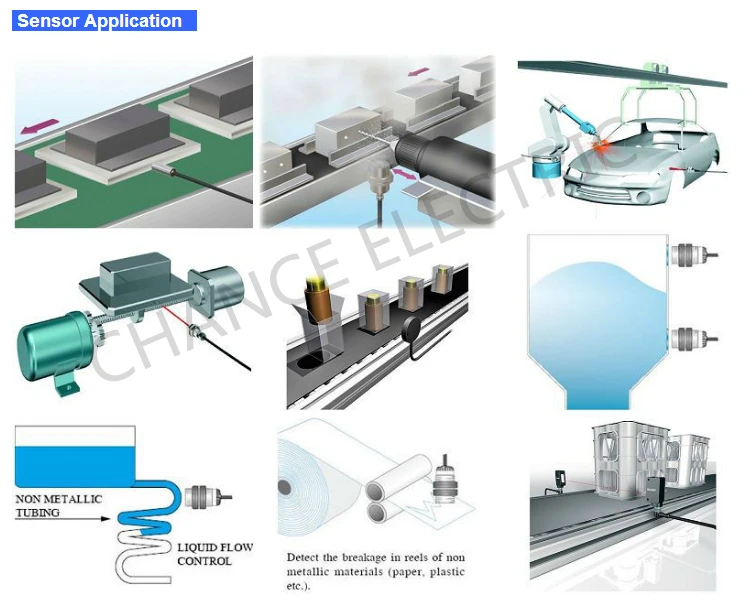 Sensor Application

CHANCE ELECTRIC

NON METALLIC TUBING

LIQUID FLOW CONTROL

Detect the breakage in reels of non metallic materials (paper, plastic etc.).