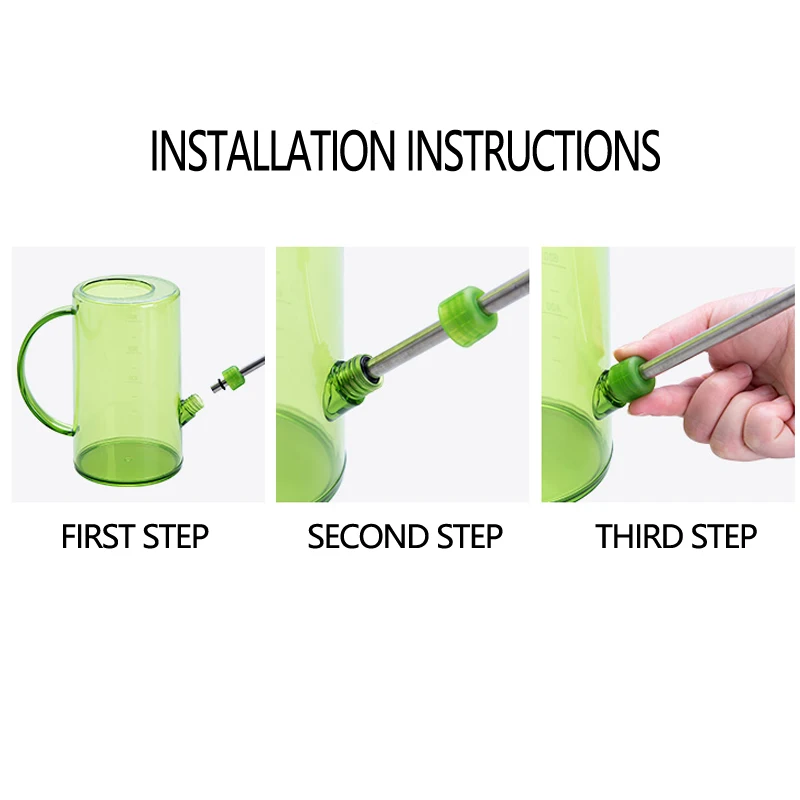 INSTALLATION INSTRUCTIONS

FIRST STEP

SECOND STEP

THIRD STEP