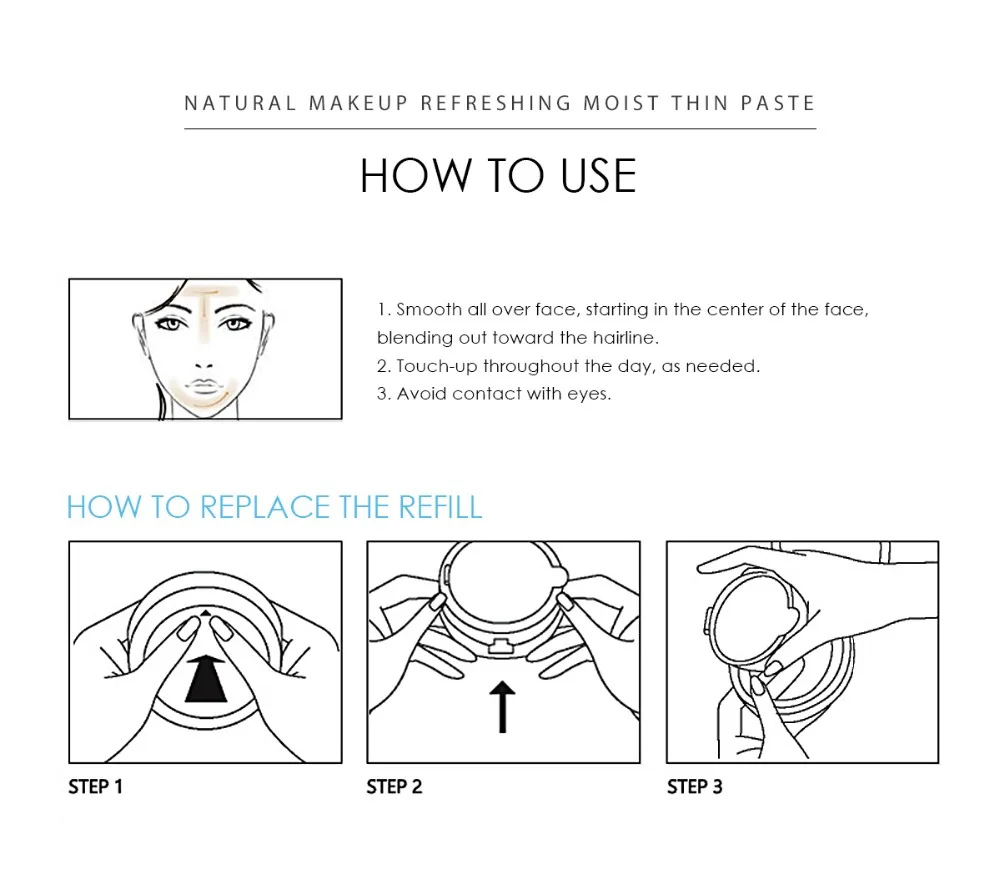 NATURAL MAKEUP REFRESHING MOIST THIN PASTE

HOW TO USE

1. Smooth all over face, starting in the center of the face, blending out toward the hairline.
2. Touch-up throughout the day, as needed.
3. Avoid contact with eyes.

HOW TO REPLACE THE REFILL

STEP 1

STEP 2

STEP 3