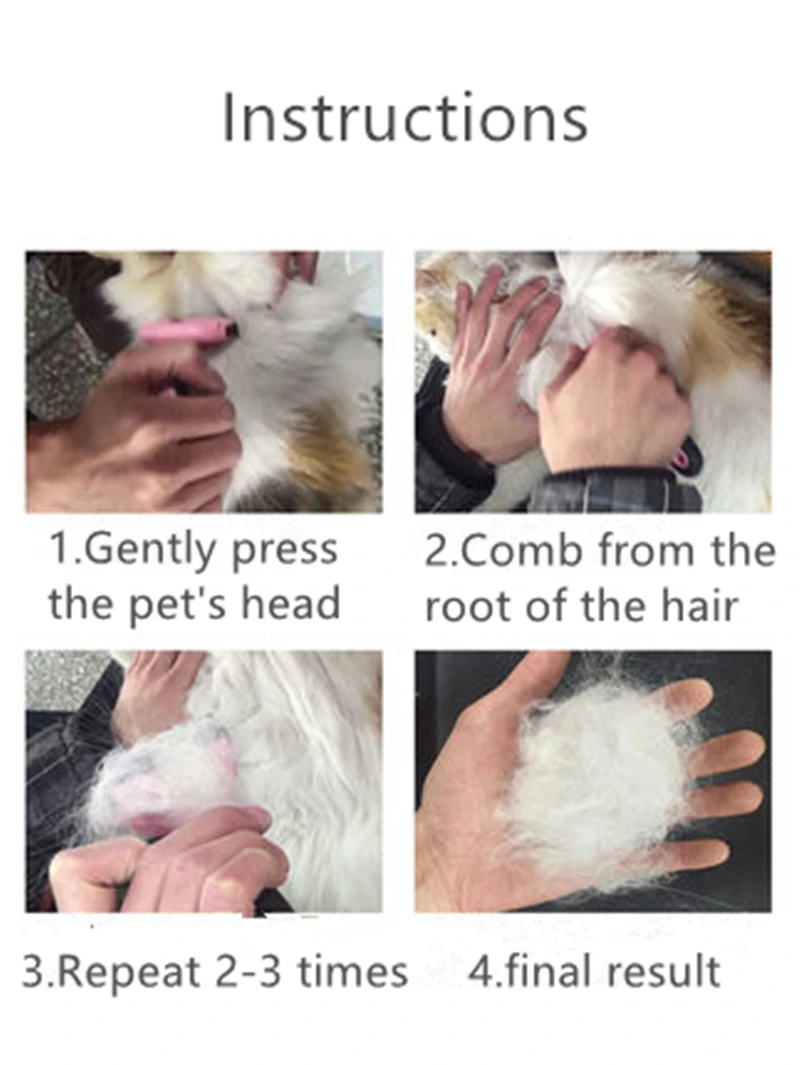 Instructions

1.Gently press the pet's head

2.Comb from the root of the hair

3.Repeat 2-3 times

4.final result