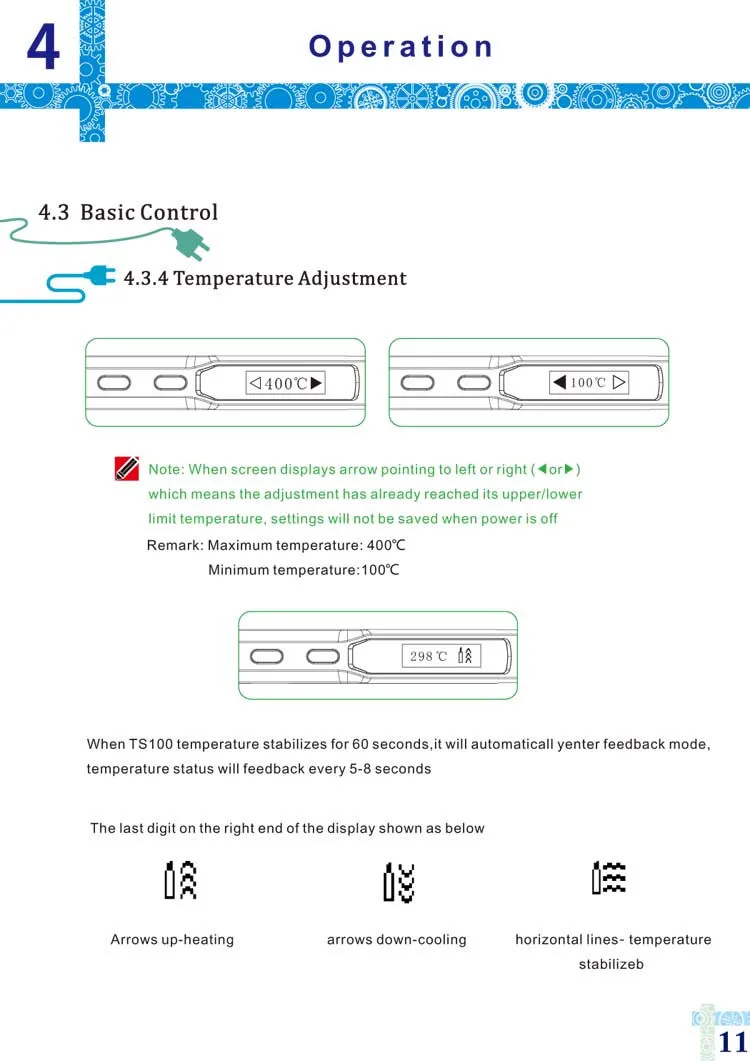 4

Operation

4.3 Basic Control

4.3.4 Temperature Adjustment

◁400℃▶

◀100℃▷

Note: When screen displays arrow pointing to left or right (◀or▶) which means the adjustment has already reached its upper/lower limit temperature, settings will not be saved when power is off

Remark: Maximum temperature: 400℃
Minimum temperature:100℃

298℃

When TS100 temperature stabilizes for 60 seconds,it will automaticall yenter feedback mode, temperature status will feedback every 5-8 seconds

The last digit on the right end of the display shown as below

Arrows up-heating

arrows down-cooling

horizontal lines- temperature stabilizeb

11