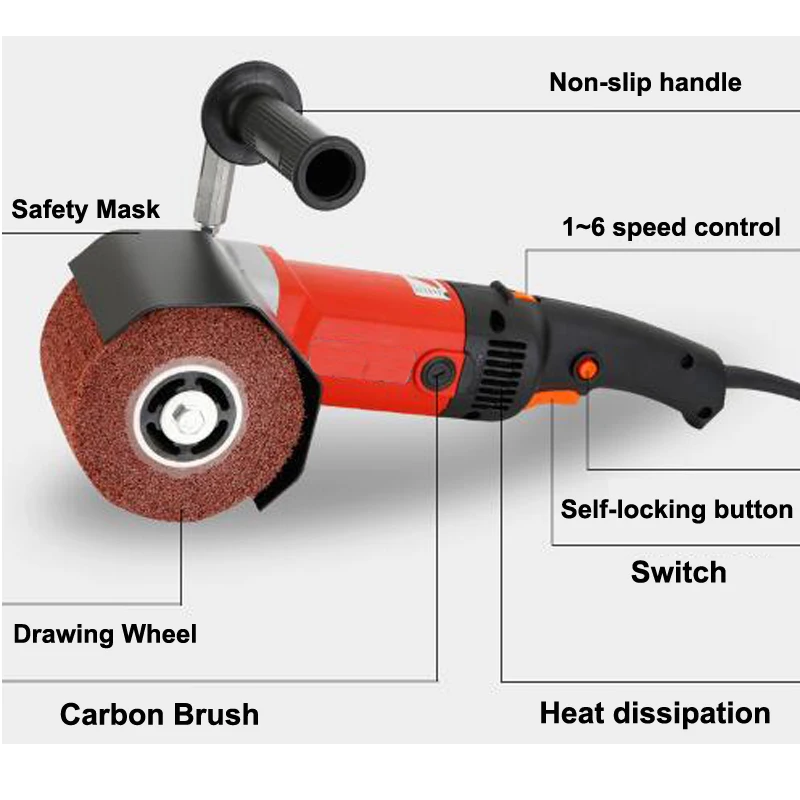 Non-slip handle

Safety Mask

1~6 speed control

Self-locking button

Switch

Drawing Wheel

Carbon Brush

Heat dissipation