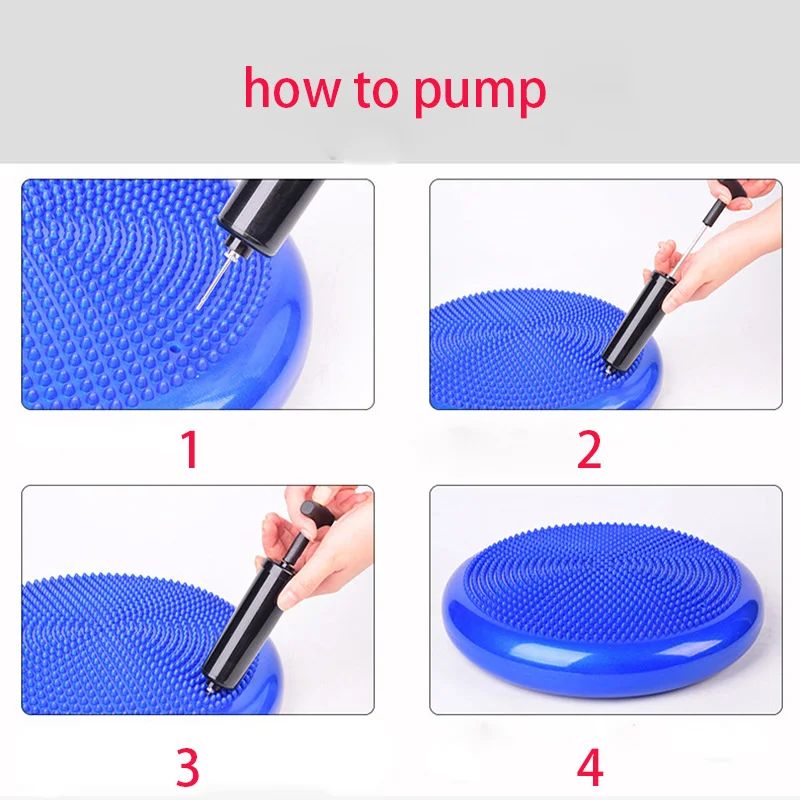 how to pump

1

2

3

4