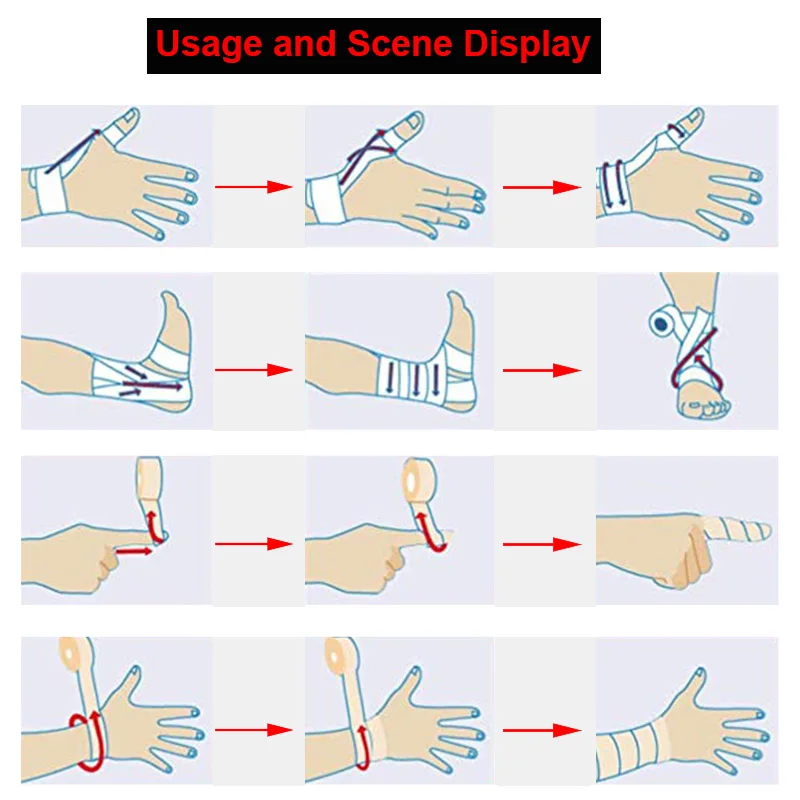 Usage and Scene Display