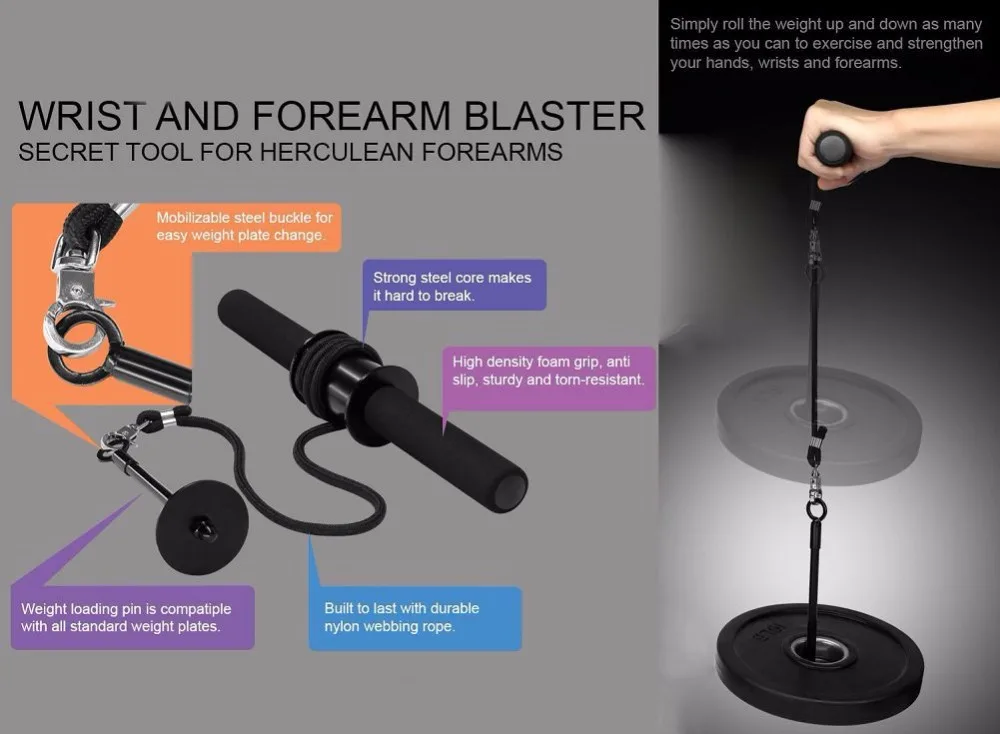 WRIST AND FOREARM BLASTER
SECRET TOOL FOR HERCULEAN FOREARMS

Mobilizable steel buckle for easy weight plate change.

Strong steel core makes it hard to break.

High density foam grip, anti slip, sturdy and torn-resistant.

Weight loading pin is compatiple with all standard weight plates.

Built to last with durable nylon webbing rope.

Simply roll the weight up and down as many times as you can to exercise and strengthen your hands, wrists and forearms.