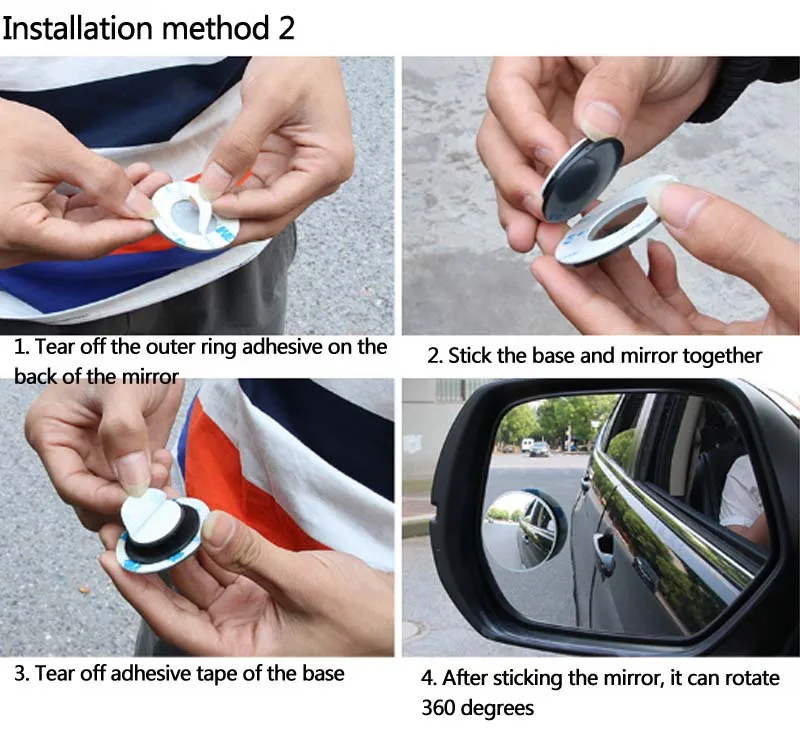 Installation method 2

1. Tear off the outer ring adhesive on the back of the mirror

2. Stick the base and mirror together

3. Tear off adhesive tape of the base

4. After sticking the mirror, it can rotate 360 degrees