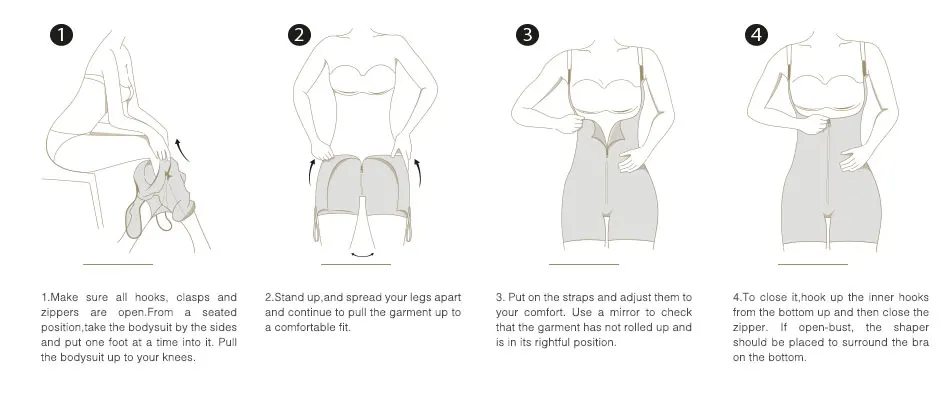 1

2

3

4

1.Make sure all hooks, clasps and zippers are open.From a seated position,take the bodysuit by the sides and put one foot at a time into it. Pull the bodysuit up to your knees.

2.Stand up,and spread your legs apart and continue to pull the garment up to a comfortable fit.

3. Put on the straps and adjust them to your comfort. Use a mirror to check that the garment has not rolled up and is in its rightful position.

4.To close it,hook up the inner hooks from the bottom up and then close the zipper. If open-bust, the shaper should be placed to surround the bra on the bottom.