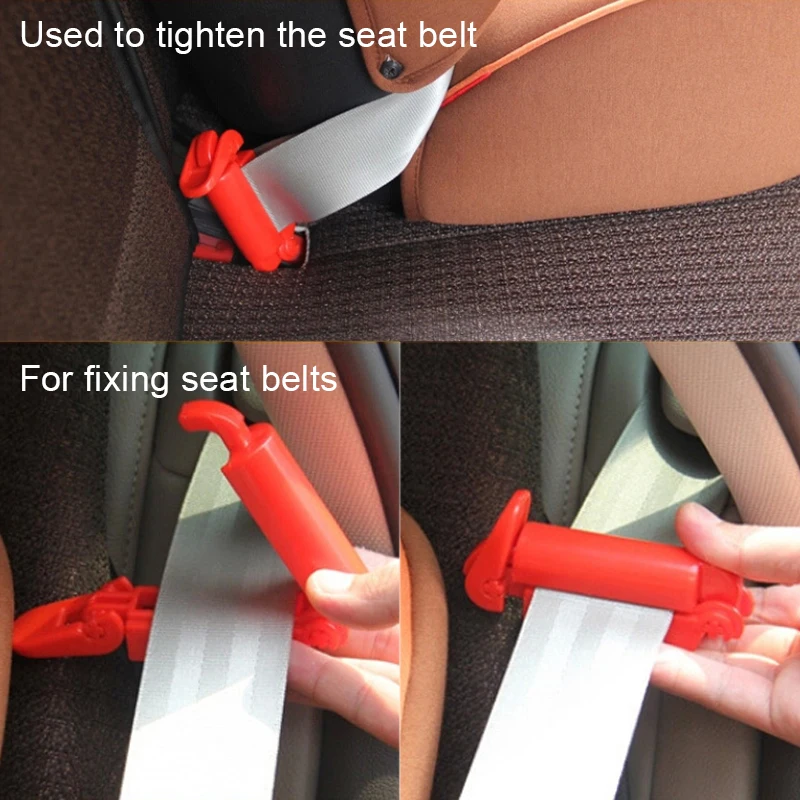 Used to tighten the seat belt

For fixing seat belts