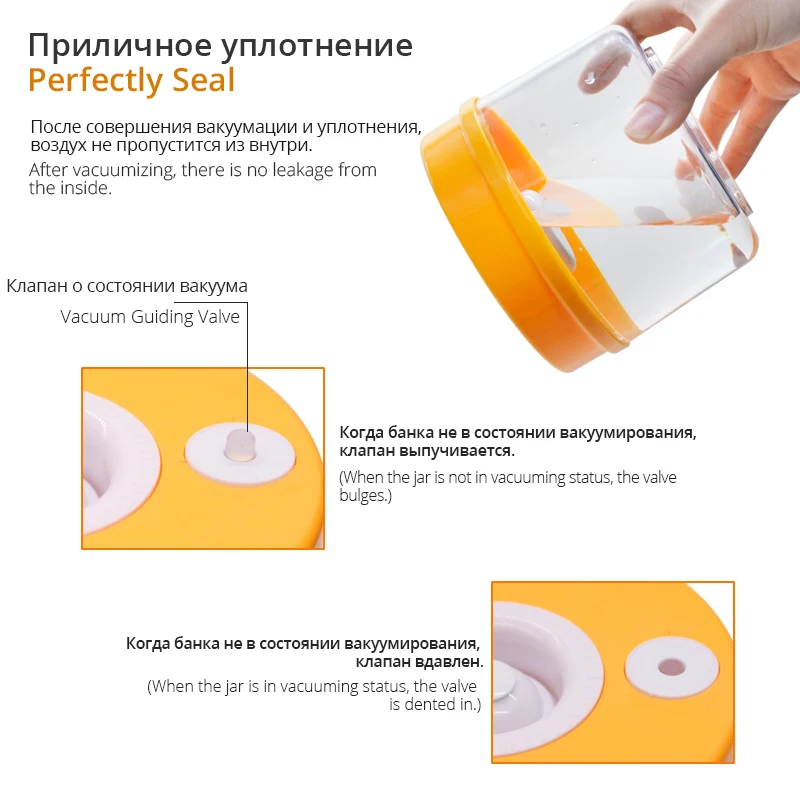 Приличное уплотнение
Perfectly Seal

После совершения вакуумации и уплотнения, воздух не пропустится из внутри.
After vacuumizing, there is no leakage from the inside.

Клапан о состоянии вакуума
Vacuum Guiding Valve

Когда банка не в состоянии вакуумирования, клапан выпучивается.
(When the jar is not in vacuuming status, the valve bulges.)

Когда банка не в состоянии вакуумирования, клапан вдавлен.
(When the jar is in vacuuming status, the valve is dented in.)