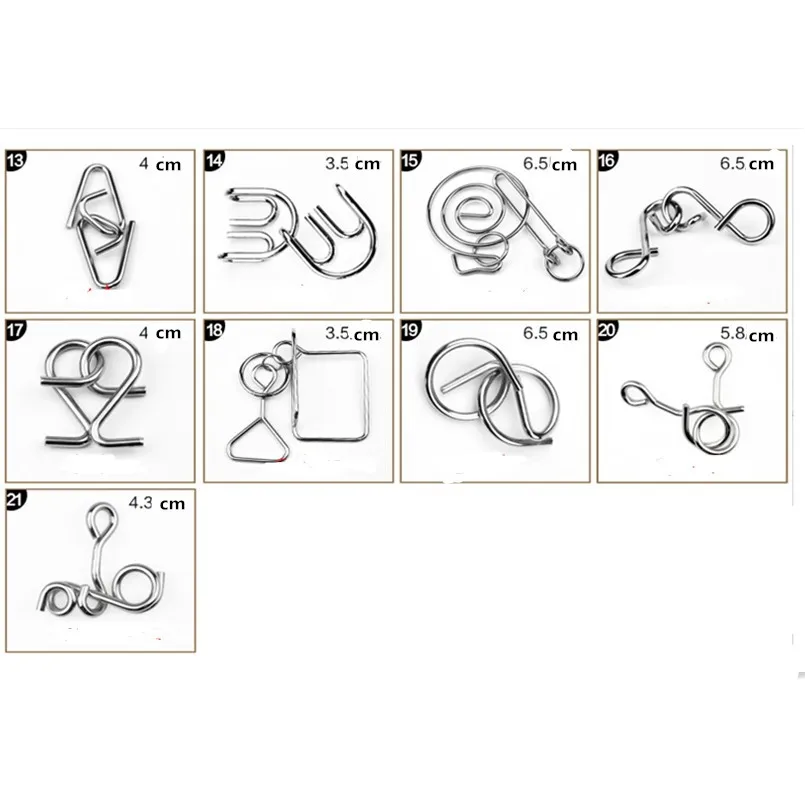 13
4 cm

14
3.5 cm

15
6.5 cm

16
6.5 cm

17
4 cm

18
3.5 cm

19
6.5 cm

20
5.8 cm

21
4.3 cm