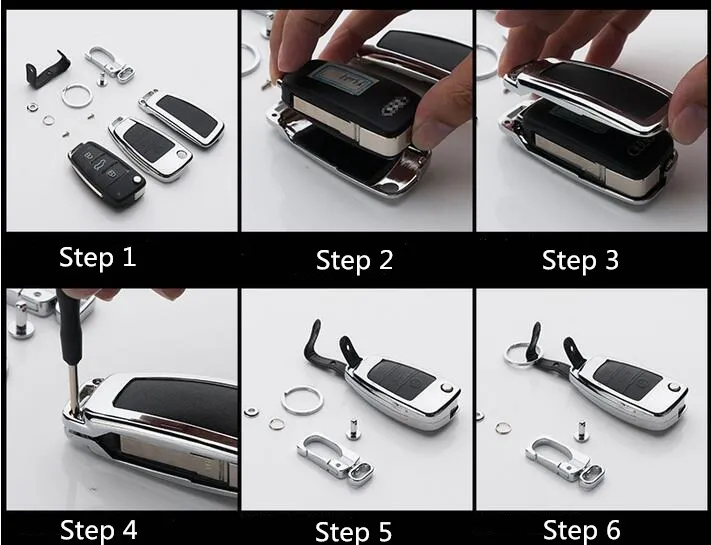 Step 1

Step 2

Step 3

Step 4

Step 5

Step 6