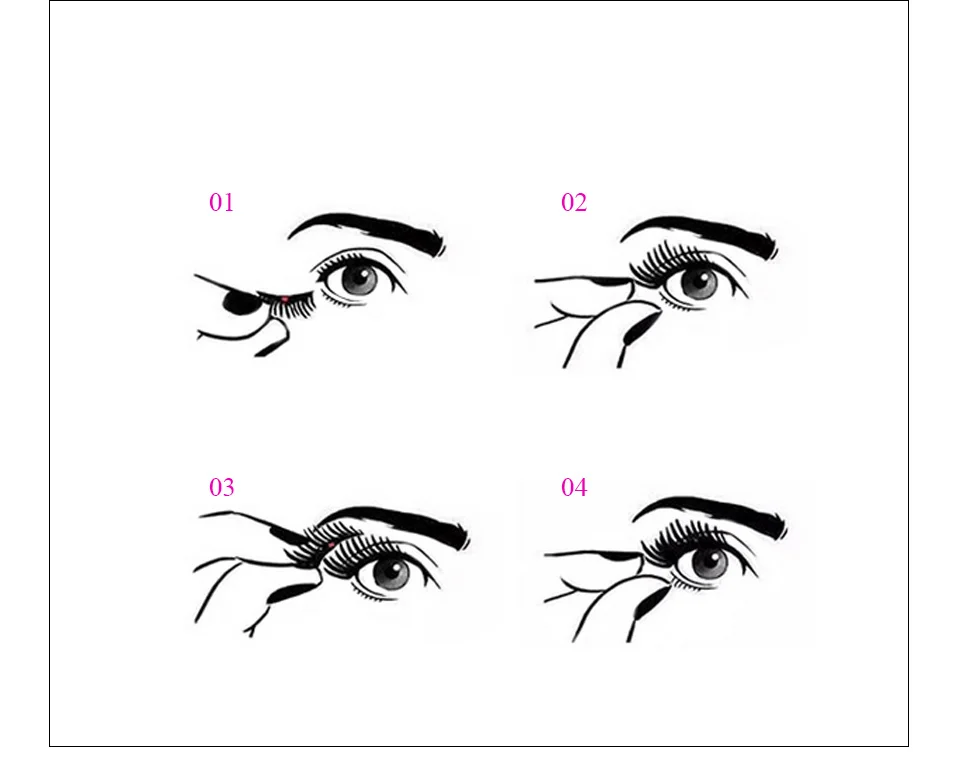 01

02

03

04