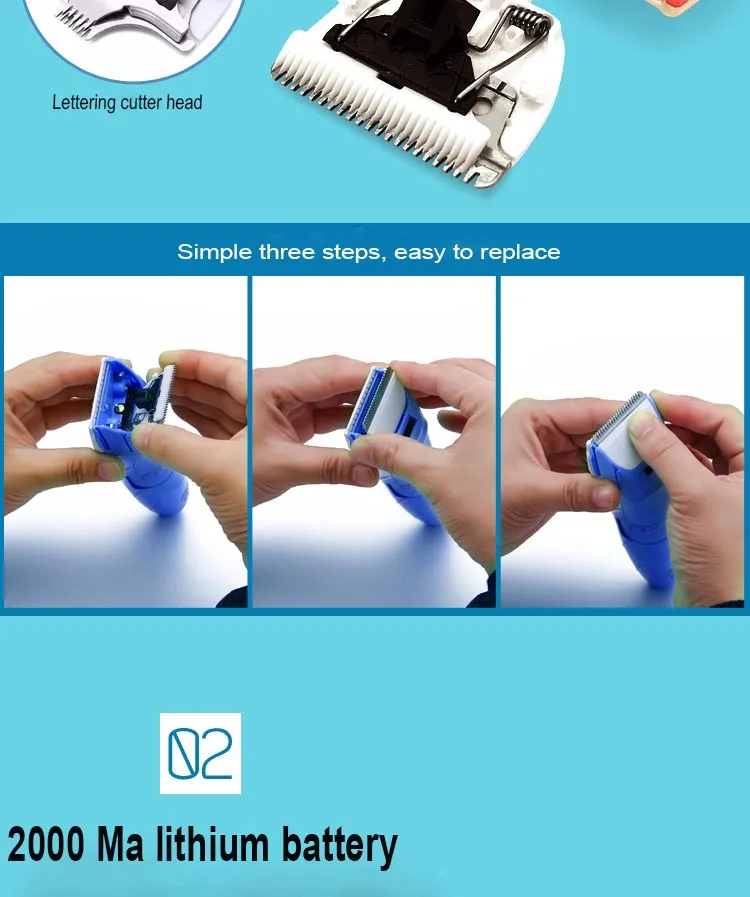 Lettering cutter head

Simple three steps, easy to replace

02

2000 Ma lithium battery