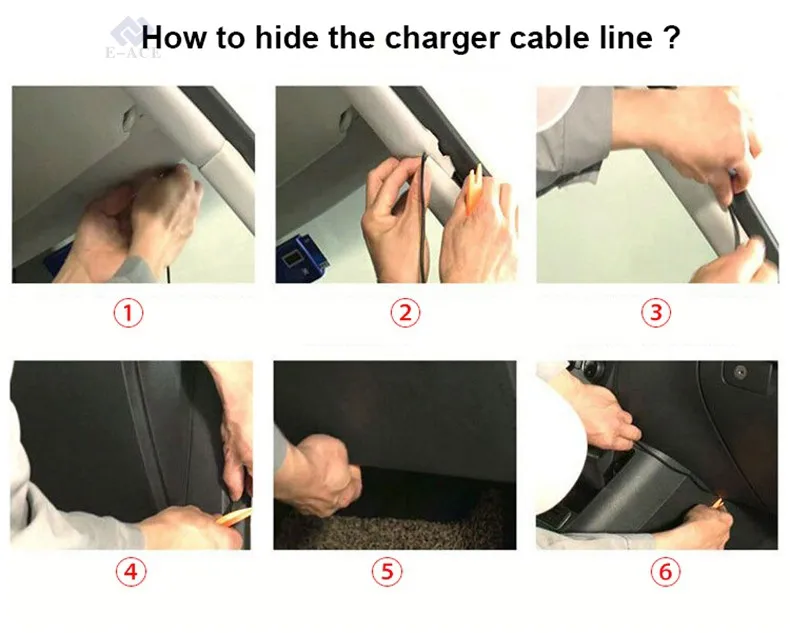 E-ACE

How to hide the charger cable line ?

①

②

③

④

⑤

⑥